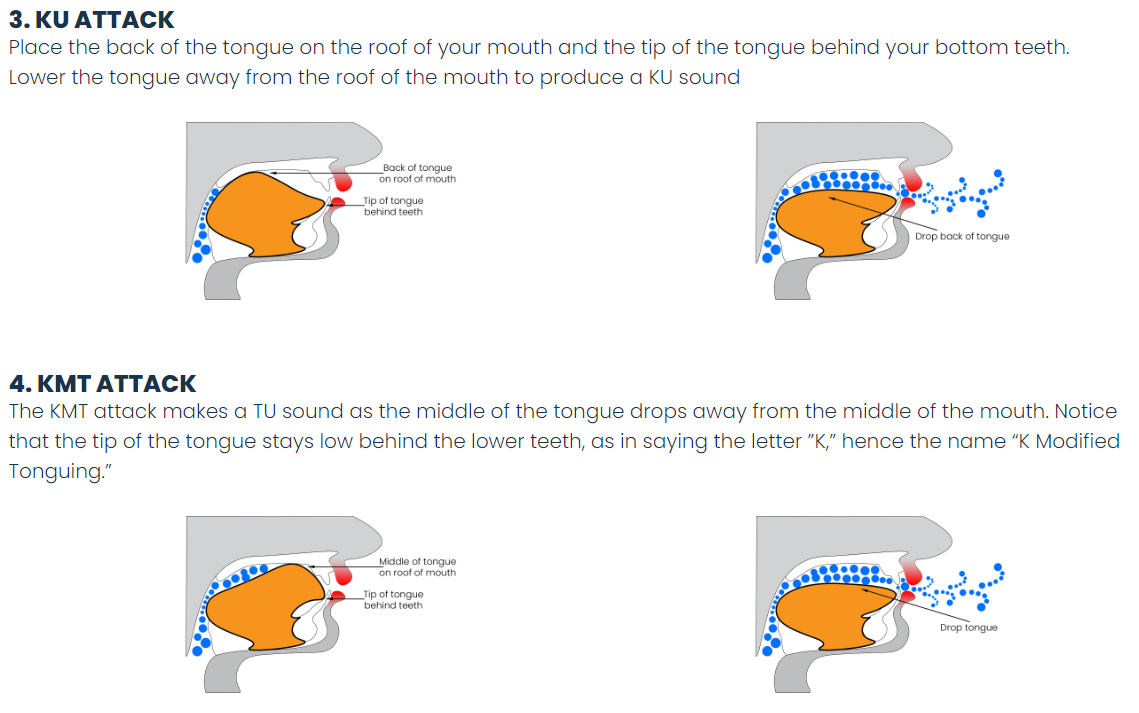 3. KU ATTACK
Place the back of the tongue on the roof of your mouth and the tip of the tongue behind your bottom teeth. Lower the tongue away from the roof of the mouth to produce a KU sound

Back of tongue on roof of mouth
Tip of tongue behind teeth

Drop back of tongue

4. KMT ATTACK
The KMT attack makes a TU sound as the middle of the tongue drops away from the middle of the mouth. Notice that the tip of the tongue stays low behind the lower teeth, as in saying the letter "K," hence the name "K Modified Tonguing."

Middle of tongue on roof of mouth
Tip of tongue behind teeth

Drop tongue